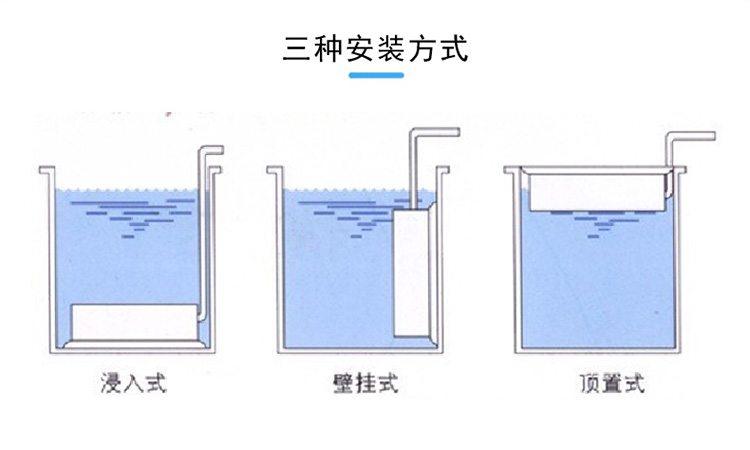 三种安装方式

浸入式

壁挂式

顶置式